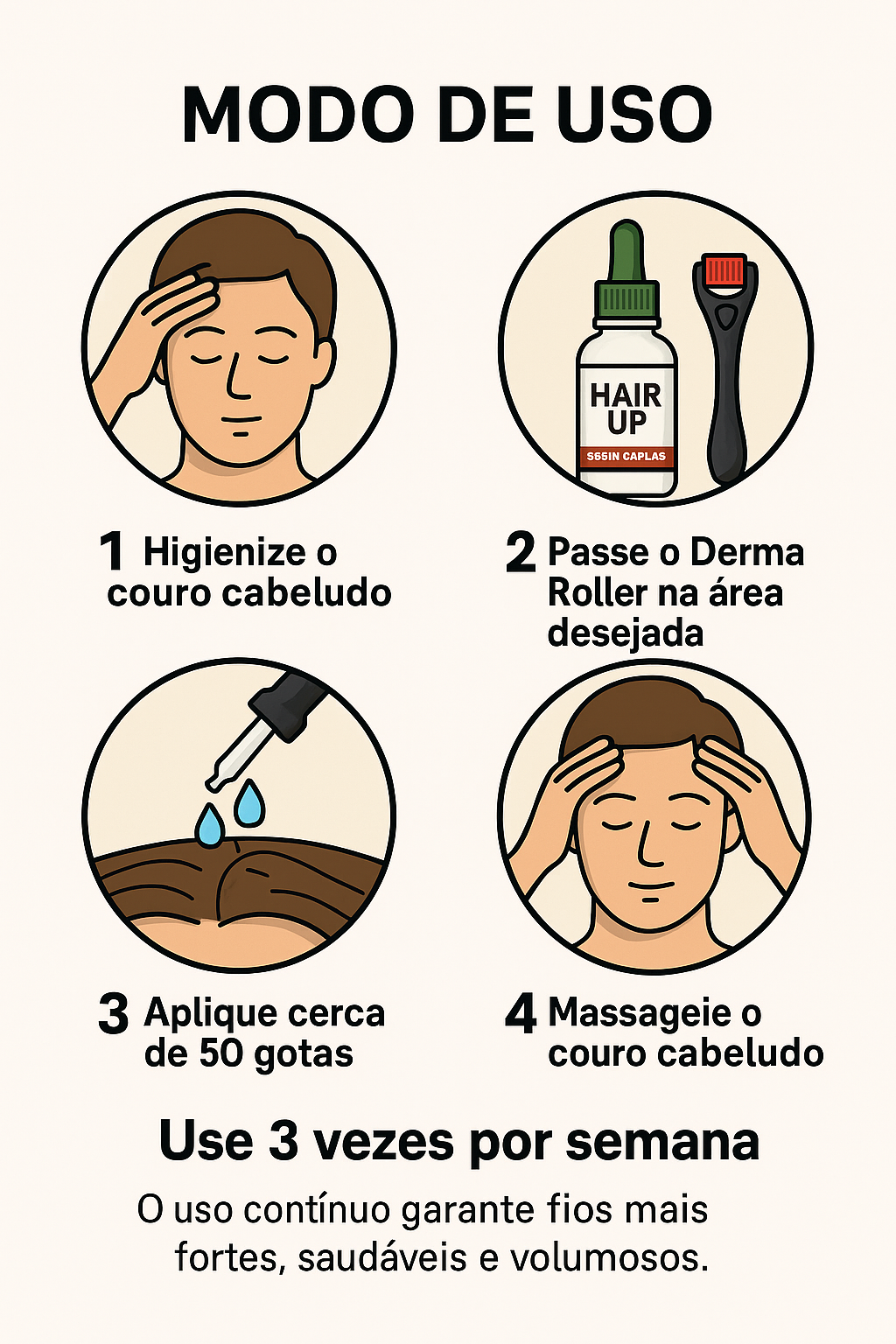 MODO DE USO

HAIR UP
S55IN CAPLAS

1 Higienize o couro cabeludo

2 Passe o Derma Roller na área desejada

3 Aplique cerca de 50 gotas

4 Massageie o couro cabeludo

Use 3 vezes por semana

O uso contínuo garante fios mais fortes, saudáveis e volumosos.